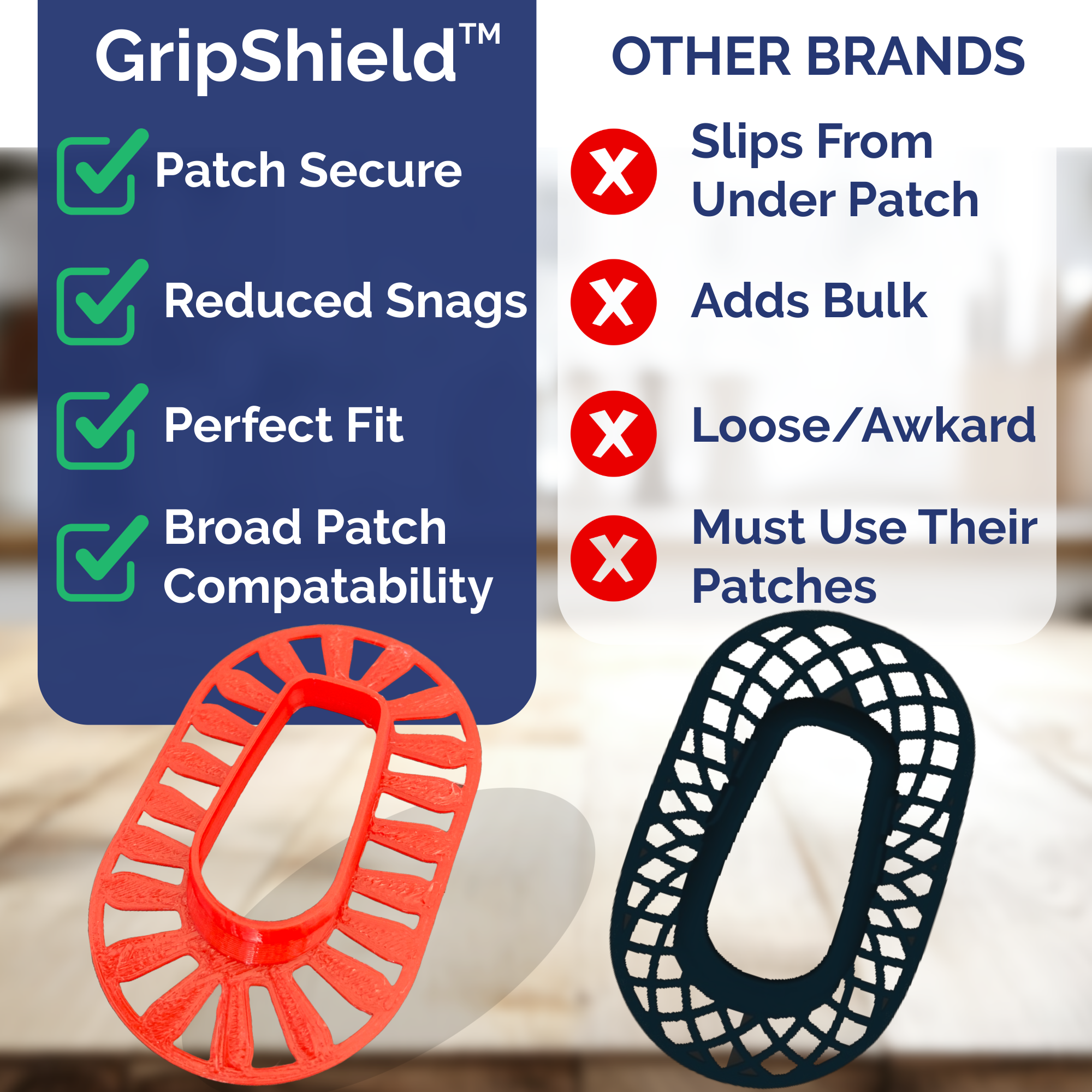 GripShield™

Patch Secure

Reduced Snags

Perfect Fit

Broad Patch Compatability

OTHER BRANDS

Slips From Under Patch

Adds Bulk

Loose/Awkard

Must Use Their Patches