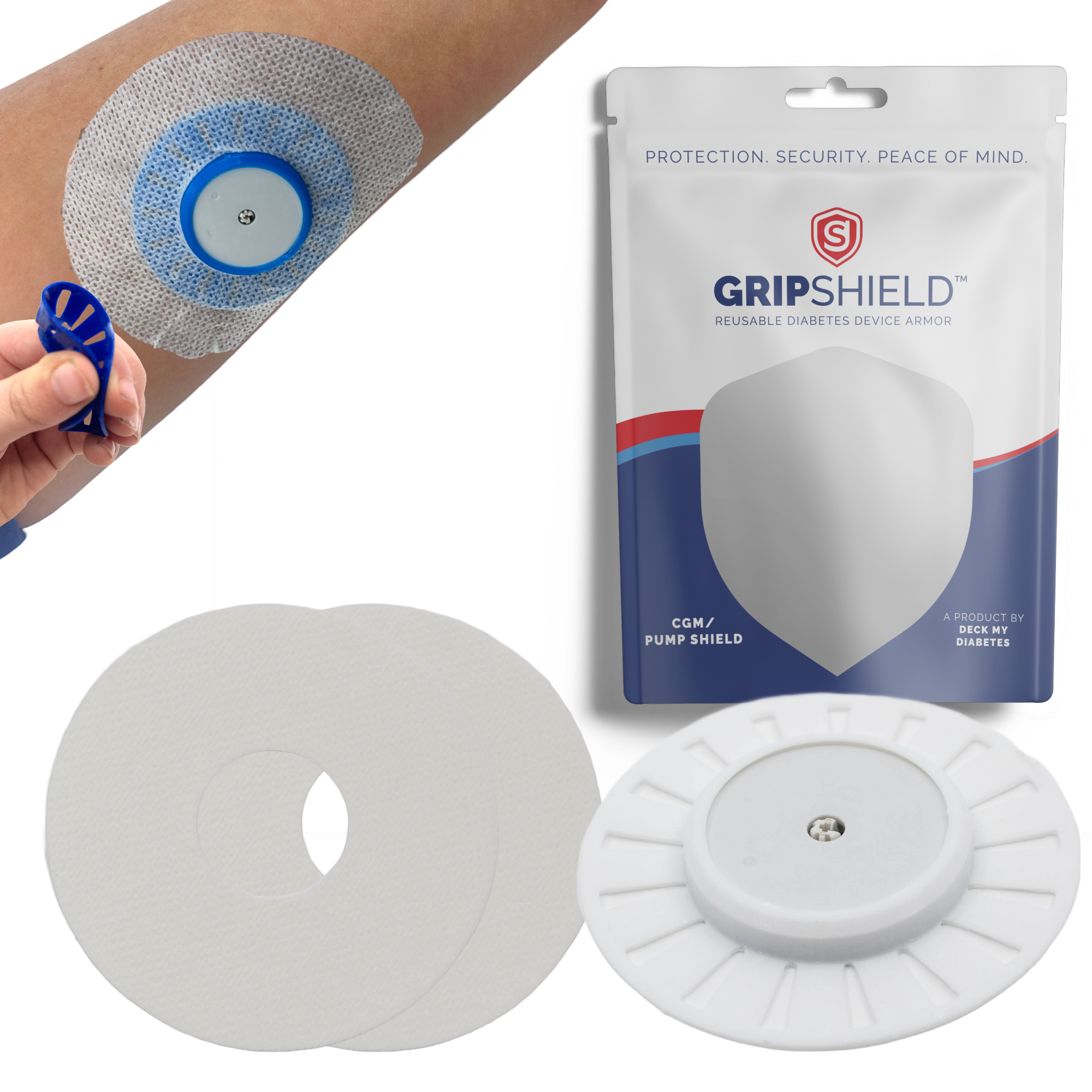 PROTECTION. SECURITY. PEACE OF MIND.

S

GRIPSHIELD™

REUSABLE DIABETES DEVICE ARMOR

CGM/
PUMP SHIELD

A PRODUCT BY
DECK MY
DIABETES