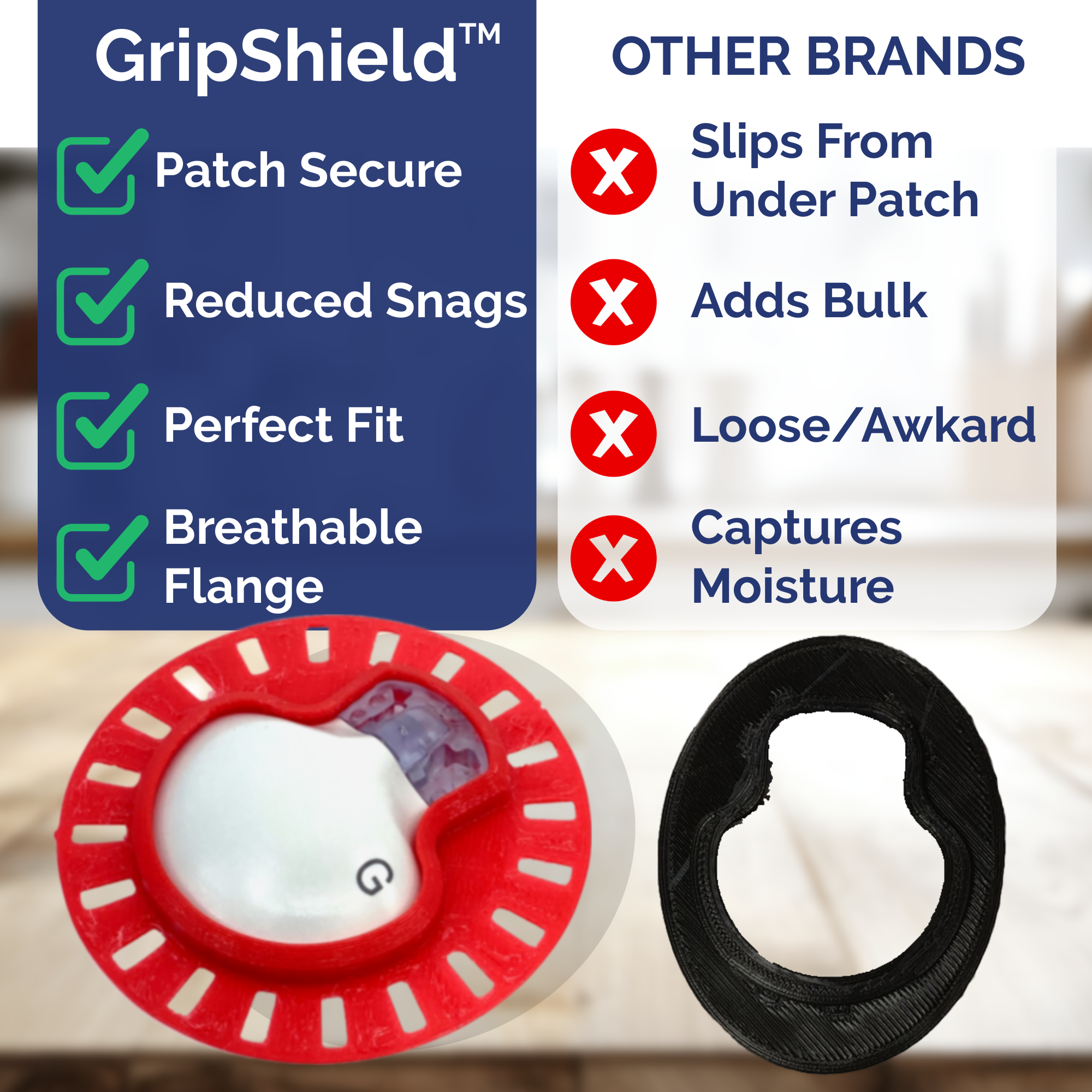 GripShield™

Patch Secure

Reduced Snags

Perfect Fit

Breathable Flange

OTHER BRANDS

Slips From Under Patch

Adds Bulk

Loose/Awkard

Captures Moisture

G